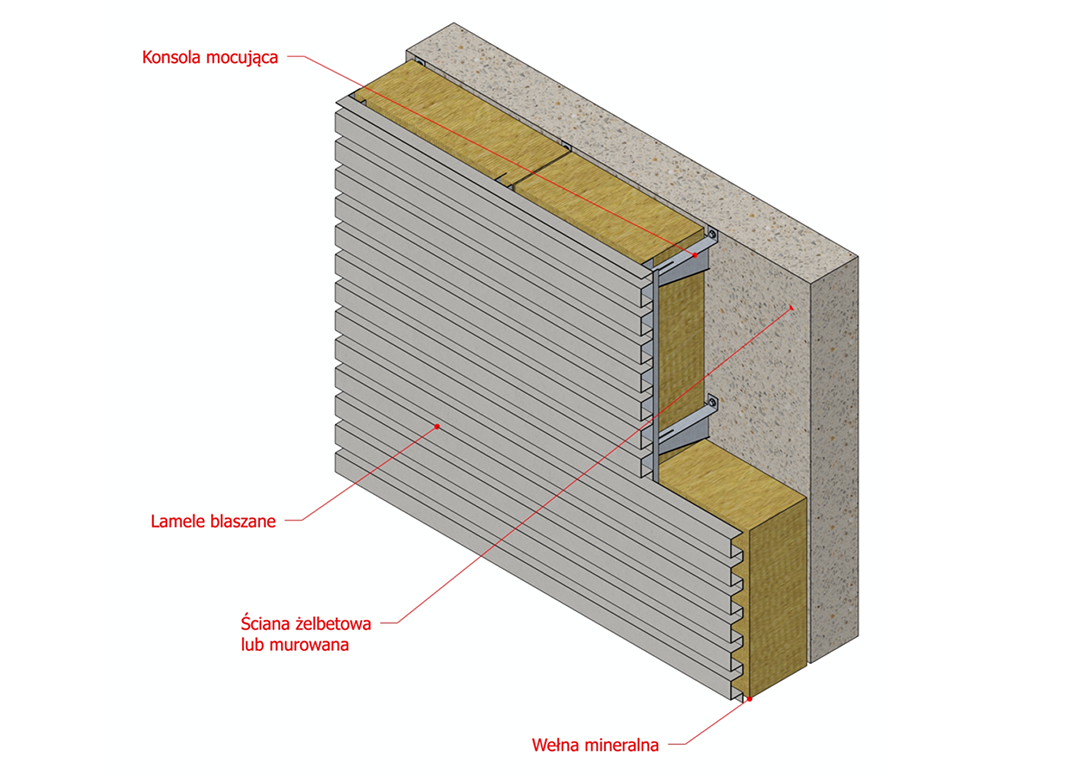 Konsola mocująca

Lamele blaszane

Ściana żelbetowa lub murowana

Wełna mineralna